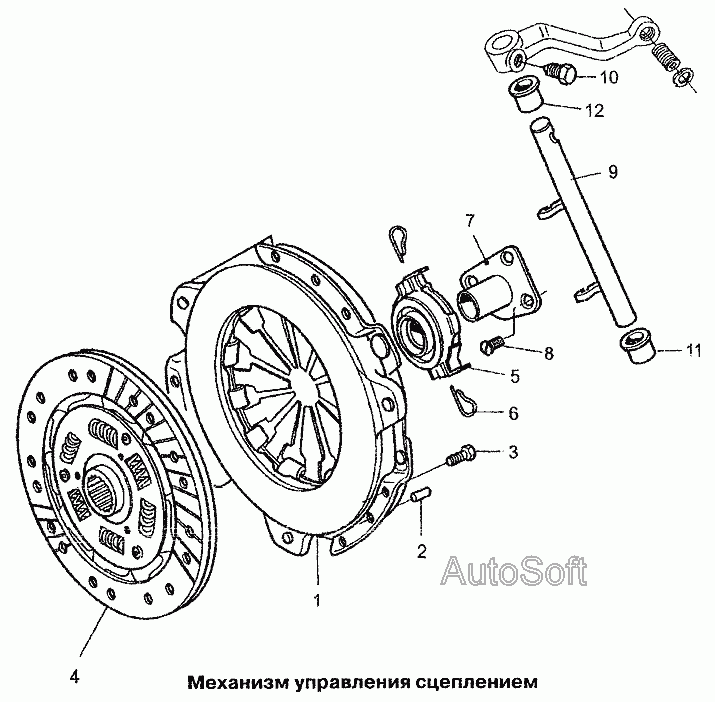 10
12
9
7
8
11
5
6
3
2
AutoSoft
1
4
Механизм управления сцеплением