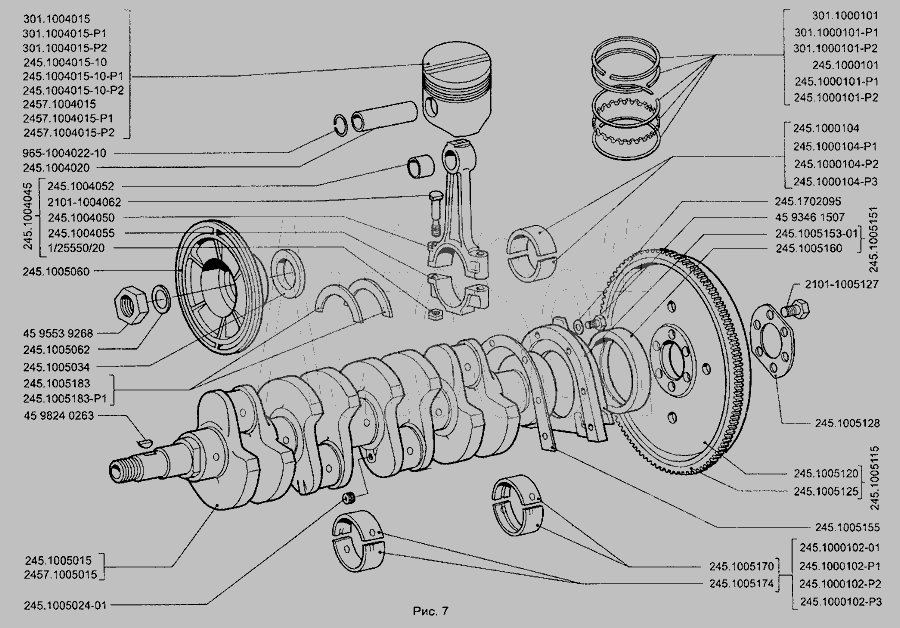 301.1004015
301.1004015-P1
301.1004015-P2
245.1004015-10
245.1004015-10-P1
245.1004015-10-P2
2457.1004015
2457.1004015-P1
2457.1004015-P2

965-1004022-10
245.1004020

245.1004045
245.1004052
2101-1004062
245.1004050
245.1004055
1/25550/20

245.1005060

45 9553 9268
245.1005062
245.1005034
245.1005183
245.1005183-P1

45 9824 0263

245.1005015
2457.1005015

245.1005024-01

301.1000101
301.1000101-P1
301.1000101-P2
245.1000101
245.1000101-P1
245.1000101-P2

245.1000104
245.1000104-P1
245.1000104-P2
245.1000104-P3

245.1702095
45 9346 1507
245.1005153-01
245.1005160
245.1005151

2101-1005127

245.1005128

245.1005120
245.1005125
245.1005115

245.1005155

245.1005170
245.1005174

245.1000102-01
245.1000102-P1
245.1000102-P2
245.1000102-P3

Рис. 7