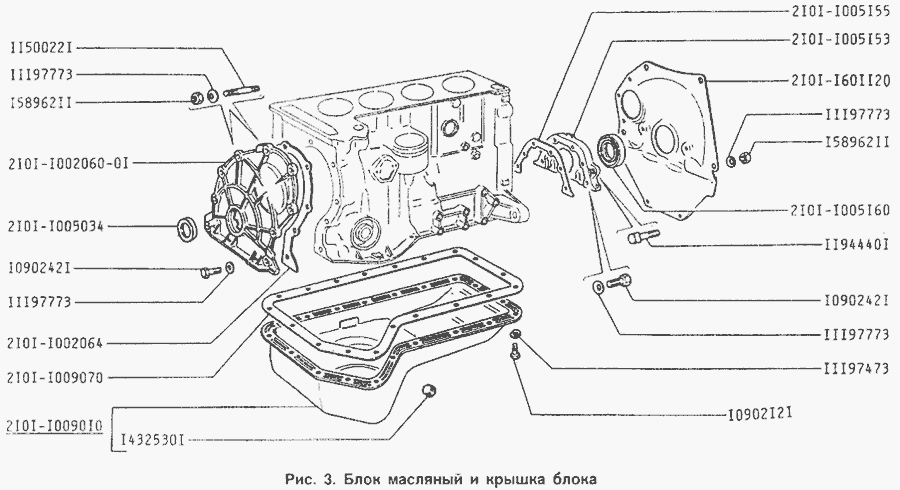 II50022I
III97773
I58962II
2I0I-I002060-0I
2I0I-I005034
I090242I
III97773
2I0I-I002064
2I0I-I009070
2I0I-I0090I0
I432530I
2I0I-I005I55
2I0I-I005I53
2I0I-I60II20
III97773
I58962II
2I0I-I005I60
II94440I
I090242I
III97773
III97473
I0902I2I

Рис. 3. Блок масляный и крышка блока