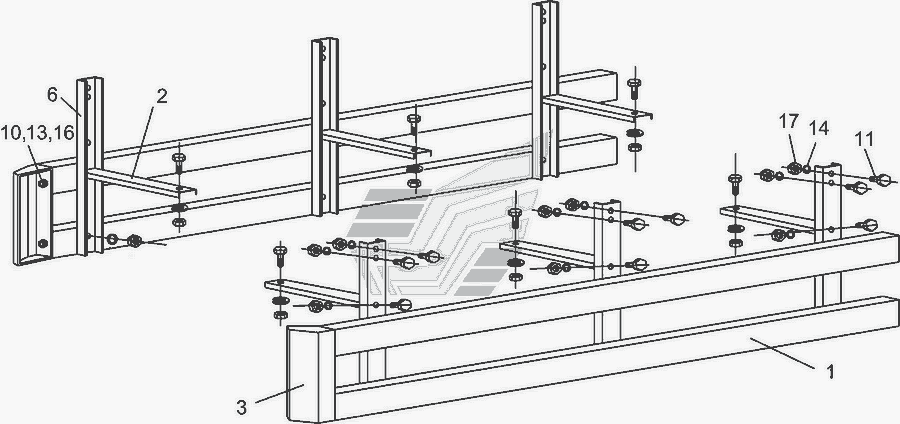 6
2
10,13,16
17
14
11
1
3