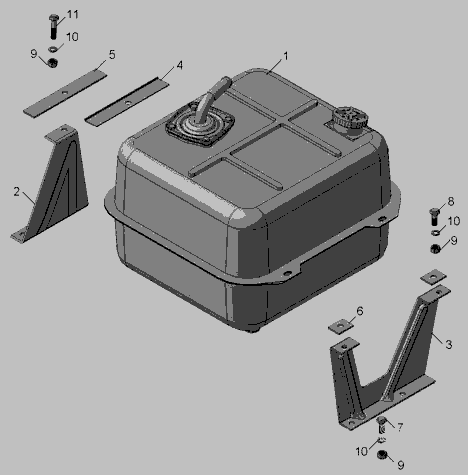 11
10
9
5
4
1
2
8
10
9
6
3
7
10
9