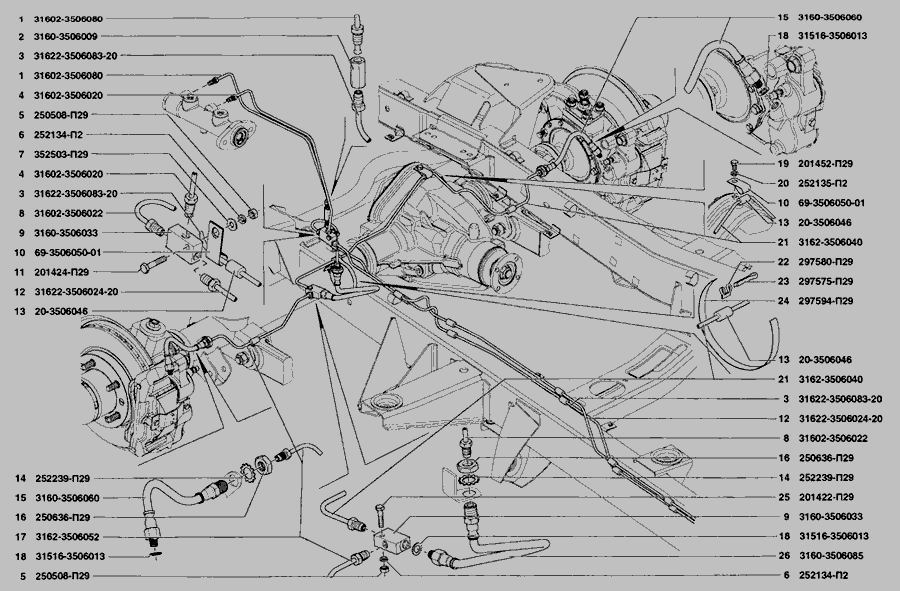 1 31602-3506080
2 3160-3506009
3 31622-3506083-20
1 31602-3506080
4 31602-3506020
5 250508-П29
6 252134-П2
7 352503-П29
4 31602-3506020
3 31622-3506083-20
8 31602-3506022
9 3160-3506033
10 69-3506050-01
11 201424-П29
12 31622-3506024-20
13 20-3506046
14 252239-П29
15 3160-3506060
16 250636-П29
17 3162-3506052
18 31516-3506013
5 250508-П29

15 3160-3506060
18 31516-3506013
19 201452-П29
20 252135-П2
10 69-3506050-01
13 20-3506046
21 3162-3506040
22 297580-П29
23 297575-П29
24 297594-П29
13 20-3506046
21 3162-3506040
3 31622-3506083-20
12 31622-3506024-20
8 31602-3506022
16 250636-П29
14 252239-П29
25 201422-П29
9 3160-3506033
18 31516-3506013
26 3160-3506085
6 252134-П2