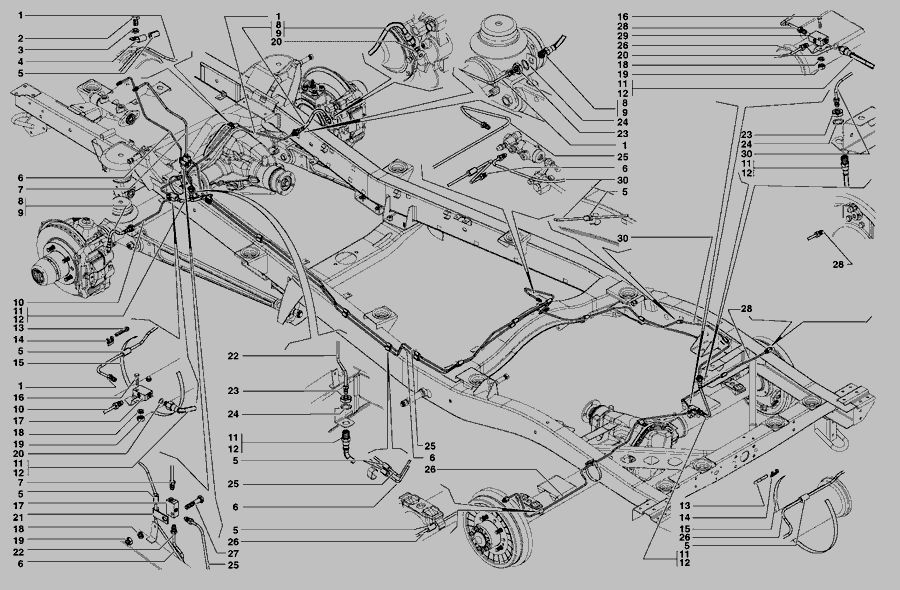 1
2
3
4
5
6
7
8
9
10
11
12
13
14
5
15
1
16
10
17
18
19
20
11
12
7
5
17
21
18
19
22
6
1
8
9
20
22
23
24
11
12
5
25
6
5
26
27
25
25
6
26
8
9
24
23
1
25
6
30
5
30
16
28
29
26
20
18
19
11
12
23
24
30
11
12
28
28
13
14
15
26
5
11
12