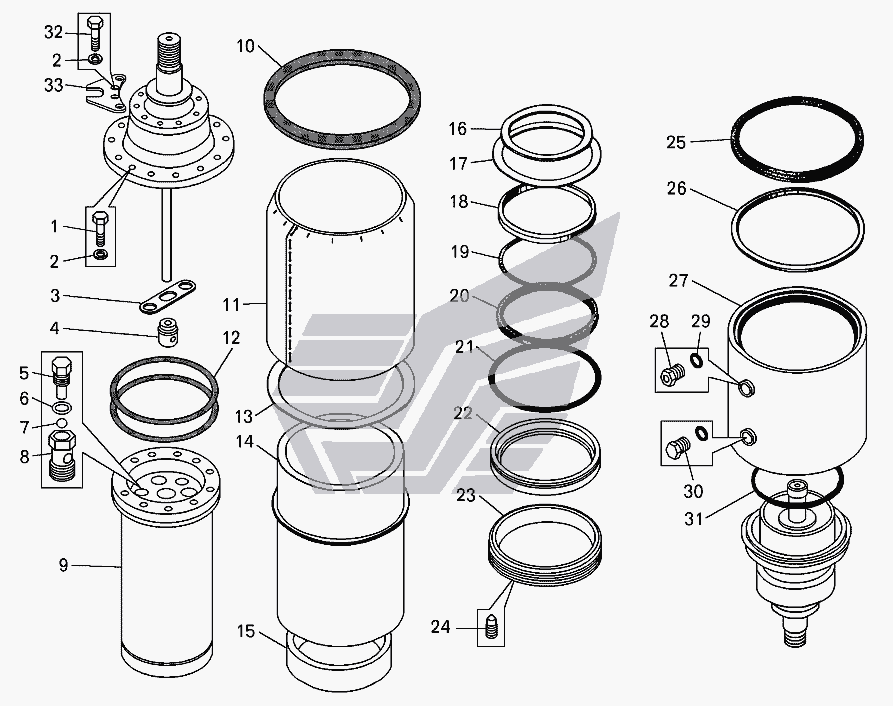 32
2
33
1
2
3
4
5
6
7
8
9
10
11
12
13
14
15
16
17
18
19
20
21
22
23
24
25
26
27
28
29
30
31