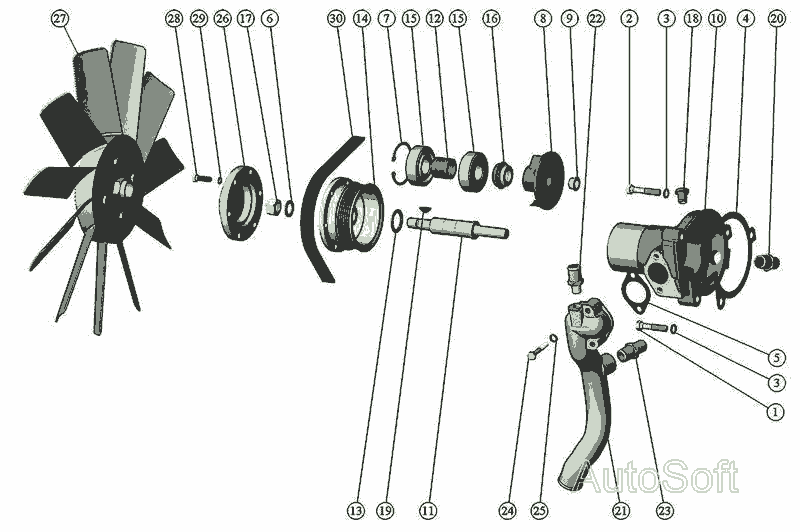 27 28 29 26 17 6 30 14 7 15 12 15 16 8 9 22 2 3 18 10 4 20

5

3

1

13 19 11 24 25 21 23

AutoSoft