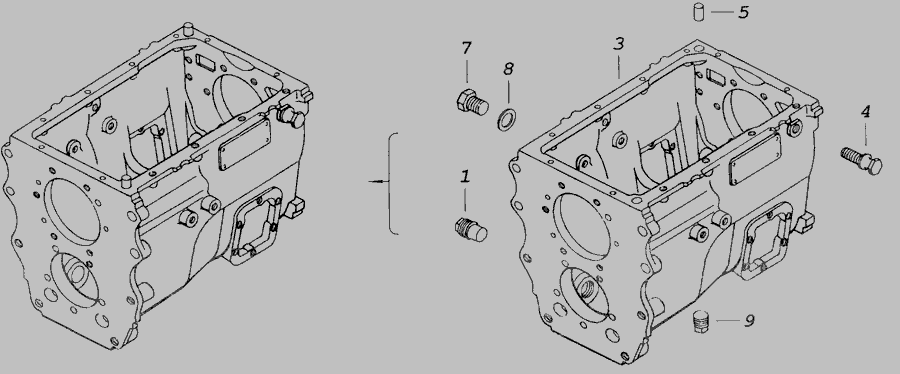 5
7
8
3
4
1
9