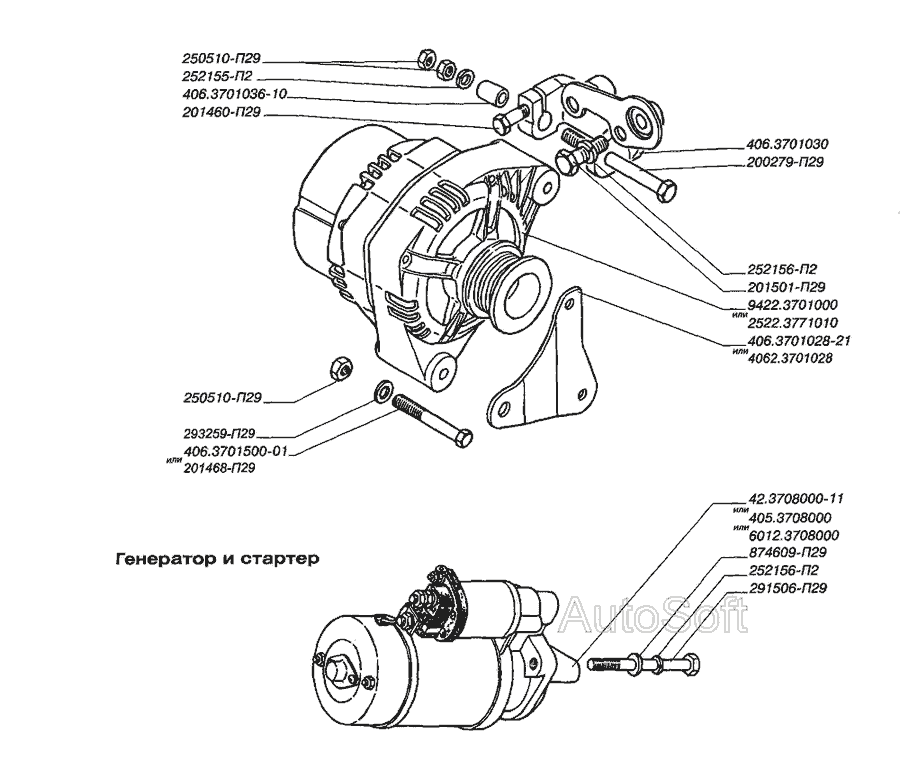 250510-П29
252155-П2
406.3701036-10
201460-П29

406.3701030
200279-П29

252156-П2
201501-П29
9422.3701000
или
2522.3771010
406.3701028-21
или
4062.3701028

250510-П29

293259-П29
406.3701500-01
или
201468-П29

42.3708000-11
или
405.3708000
или
6012.3708000
874609-П29
252156-П2
291506-П29

Генератор и стартер

AutoSoft