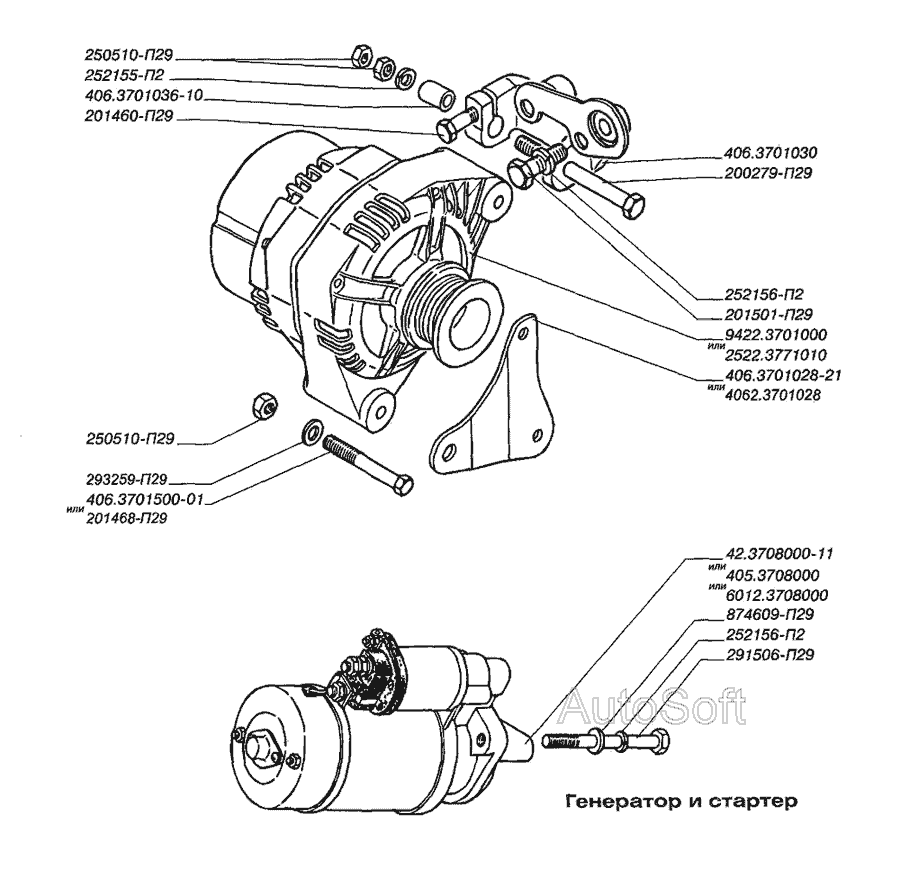 250510-П29
252155-П2
406.3701036-10
201460-П29

406.3701030
200279-П29

252156-П2
201501-П29
9422.3701000
или
2522.3771010
406.3701028-21
или
4062.3701028

250510-П29

293259-П29
406.3701500-01
или
201468-П29

42.3708000-11
или
405.3708000
или
6012.3708000
874609-П29
252156-П2
291506-П29

AutoSoft

Генератор и стартер