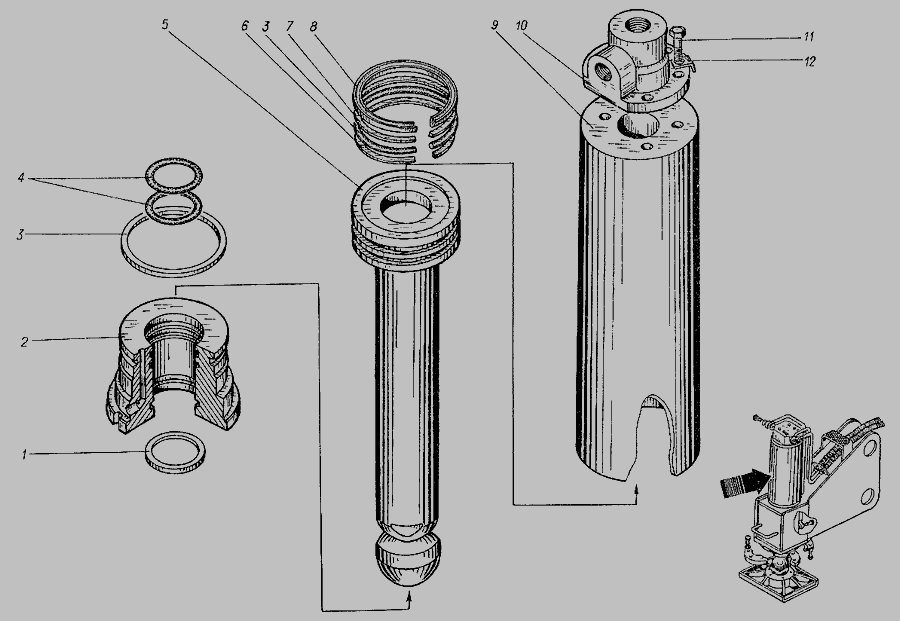 5
6
3
7
8
9
10
11
12
4
3
2
1