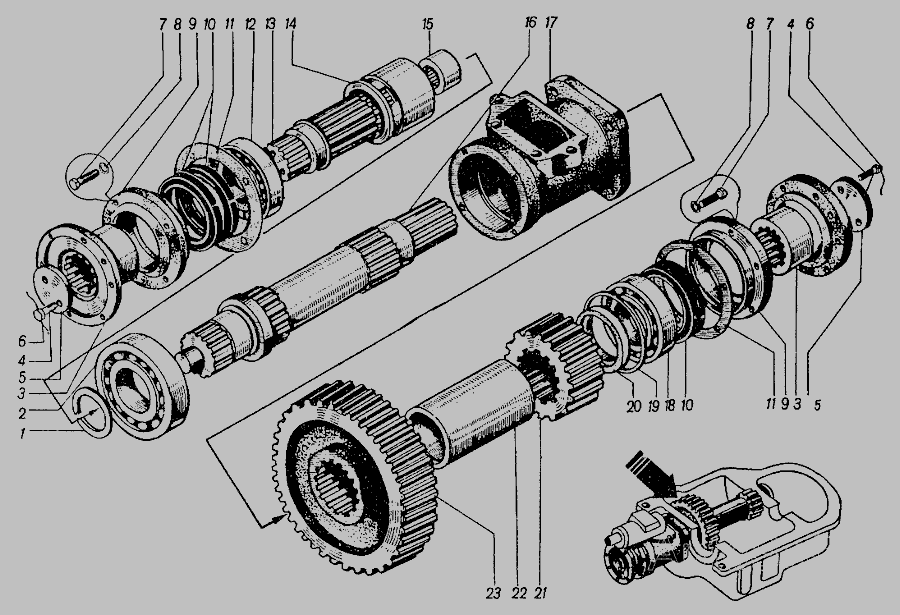 7 8 9 10 11 12 13 14 15 16 17 8 7 4 6

6
4
5
3
2
1

20 19 18 10 11 9 3 5

23 22 21