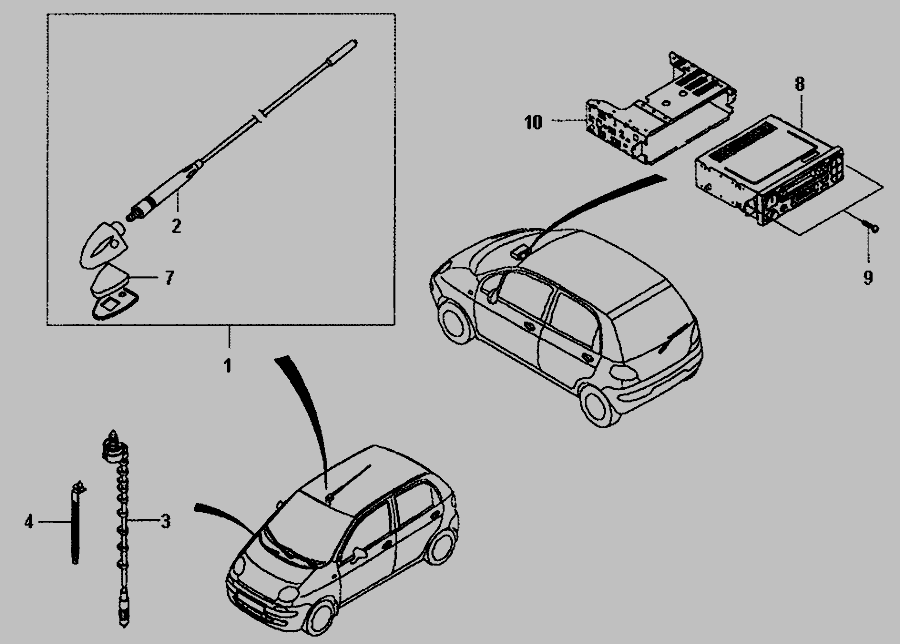 2
7
1
10
8
9
4
3