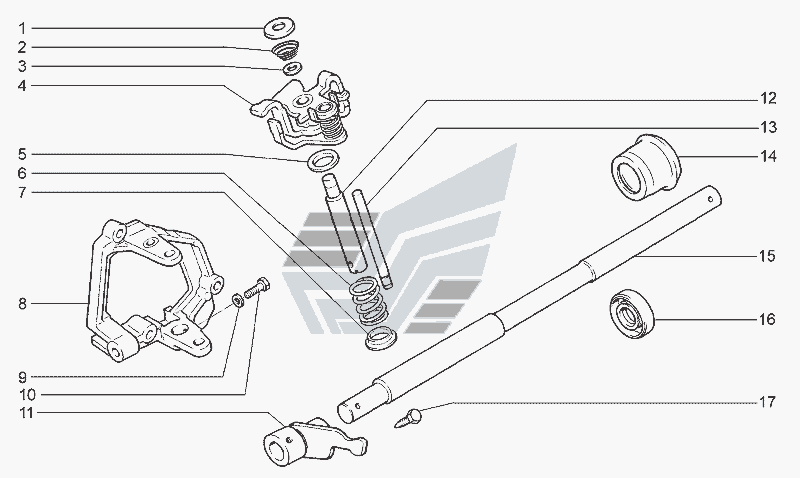 1
2
3
4
5
6
7
8
9
10
11
12
13
14
15
16
17