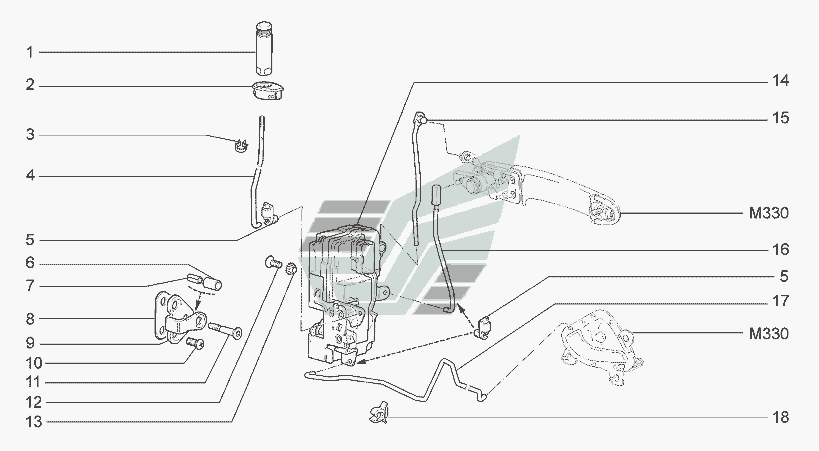 1
2
3
4
5
6
7
8
9
10
11
12
13
14
15
M330
16
5
17
M330
18