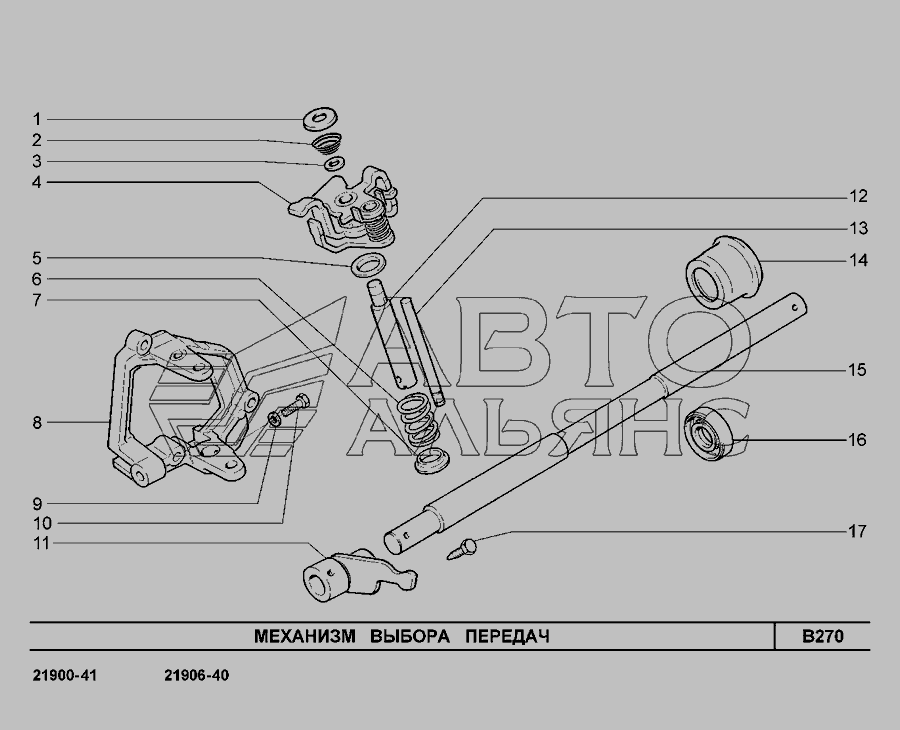 1
2
3
4
5
6
7
8
9
10
11
12
13
14
15
16
17

АВТО АЛЬЯНС

МЕХАНИЗМ ВЫБОРА ПЕРЕДАЧ

B270

21900-41 21906-40