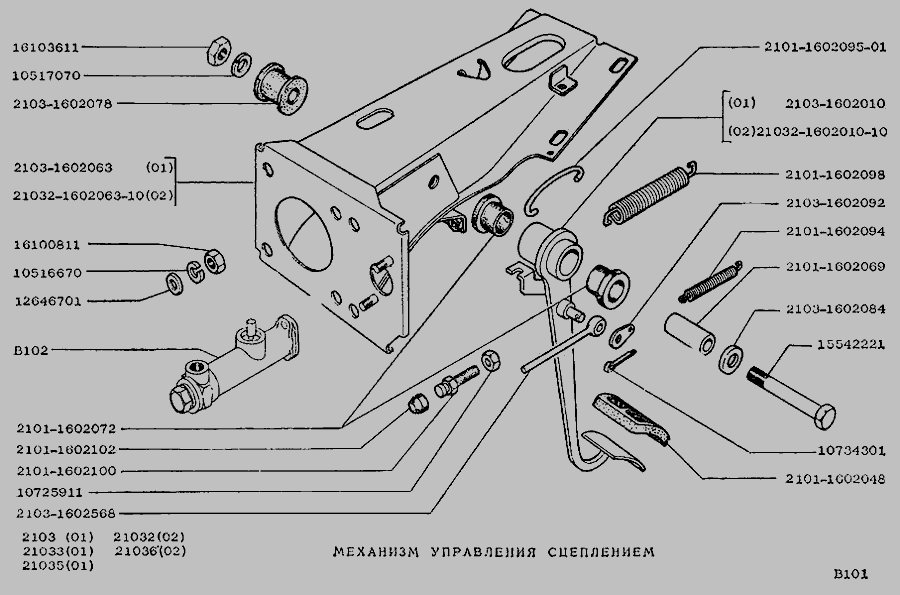 16103611
10517070
2103-1602078
2103-1602063 (01)
21032-1602063-10(02)
16100811
10516670
12646701
B102
2101-1602072
2101-1602102
2101-1602100
10725911
2103-1602568

2101-1602095-01
(01) 2103-1602010
(02)21032-1602010-10
2101-1602098
2103-1602092
2101-1602094
2101-1602069
2103-1602084
15542221
10734301
2101-1602048

2103 (01) 21032(02)
21033(01) 21036(02)
21035(01)

МЕХАНИЗМ УПРАВЛЕНИЯ СЦЕПЛЕНИЕМ

B101