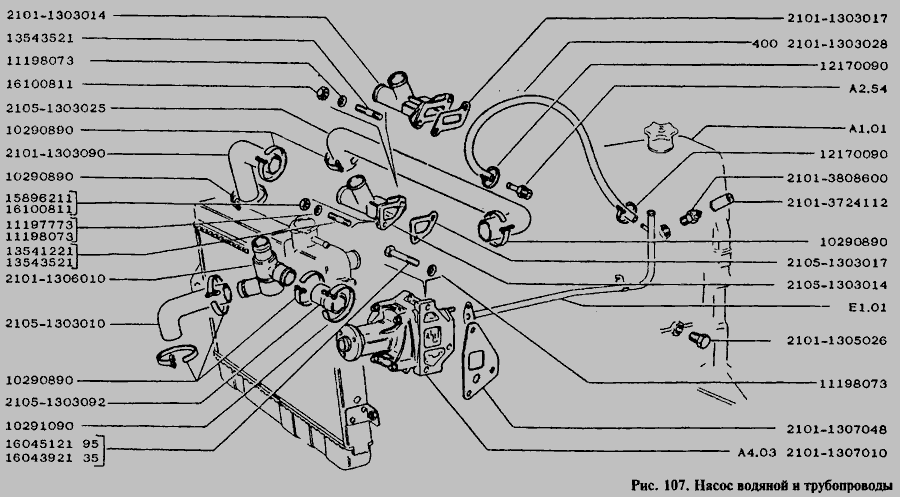 2101-1303014
13543521
11198073
16100811
2105-1303025
10290890
2101-1303090
10290890
15896211
16100811
11197773
11198073
13541221
13543521
2101-1306010
2105-1303010
10290890
2105-1303092
10291090
16045121 95
16043921 35

2101-1303017
400 2101-1303028
12170090
A2.54
A1.01
12170090
2101-3808600
2101-3724112
10290890
2105-1303017
2105-1303014
E1.01
2101-1305026
11198073
2101-1307048
A4.03 2101-1307010

Рис. 107. Насос водяной и трубопроводы