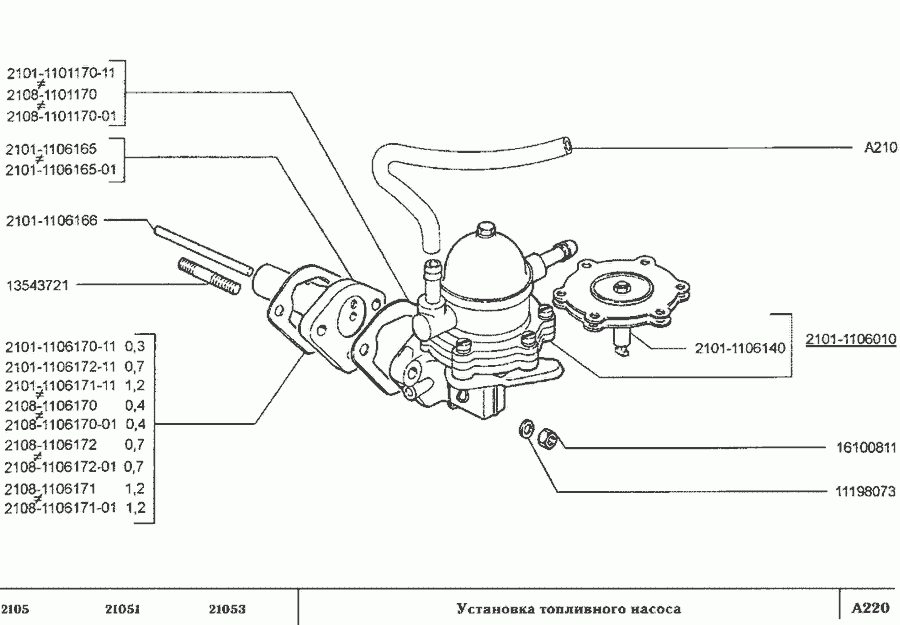 2101-1101170-11
≠
2108-1101170
≠
2108-1101170-01

2101-1106165
≠
2101-1106165-01

2101-1106166

13543721

2101-1106170-11 0,3
2101-1106172-11 0,7
2101-1106171-11 1,2
≠
2108-1106170 0,4
≠
2108-1106170-01 0,4
2108-1106172 0,7
≠
2108-1106172-01 0,7
2108-1106171 1,2
≠
2108-1106171-01 1,2

A210

2101-1106140

2101-1106010

16100811

11198073

2105 21051 21053

Установка топливного насоса

A220