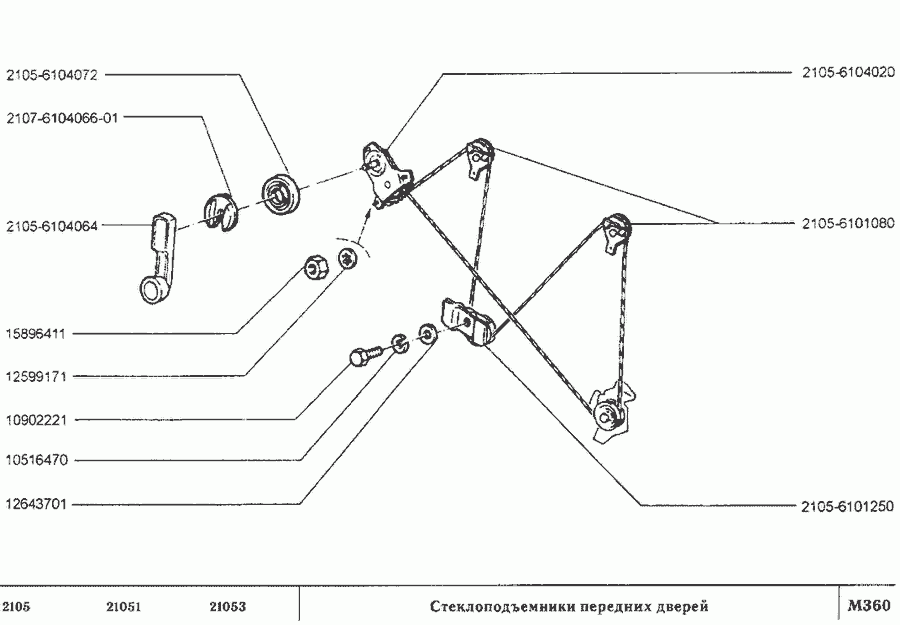 2105-6104072

2107-6104066-01

2105-6104064

15896411

12599171

10902221

10516470

12643701

2105-6104020

2105-6101080

2105-6101250

2105 21051 21053 Стеклоподъемники передних дверей M360