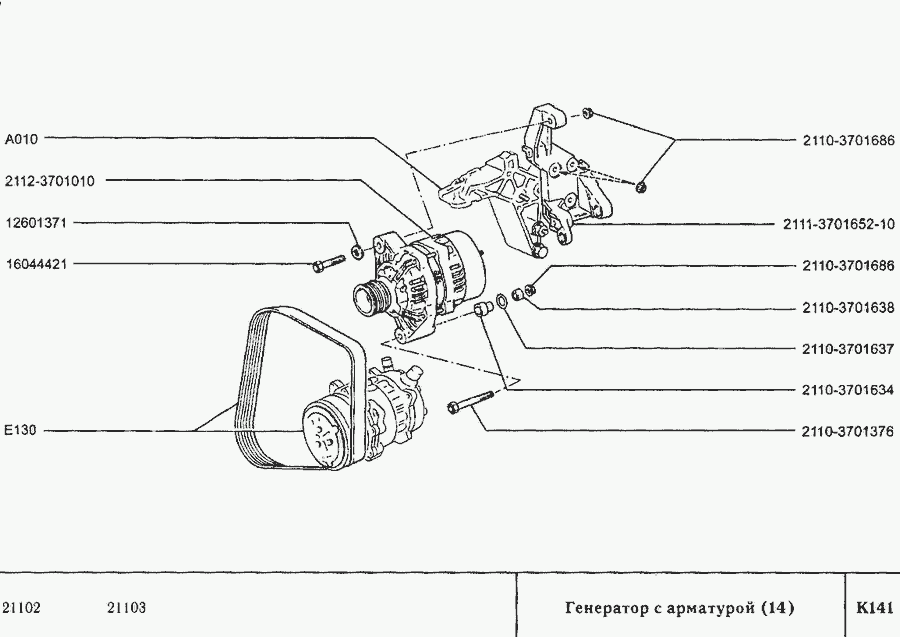 A010
2112-3701010
12601371
16044421
E130

2110-3701686
2111-3701652-10
2110-3701686
2110-3701638
2110-3701637
2110-3701634
2110-3701376

21102 21103

Генератор с арматурой (14)

K141