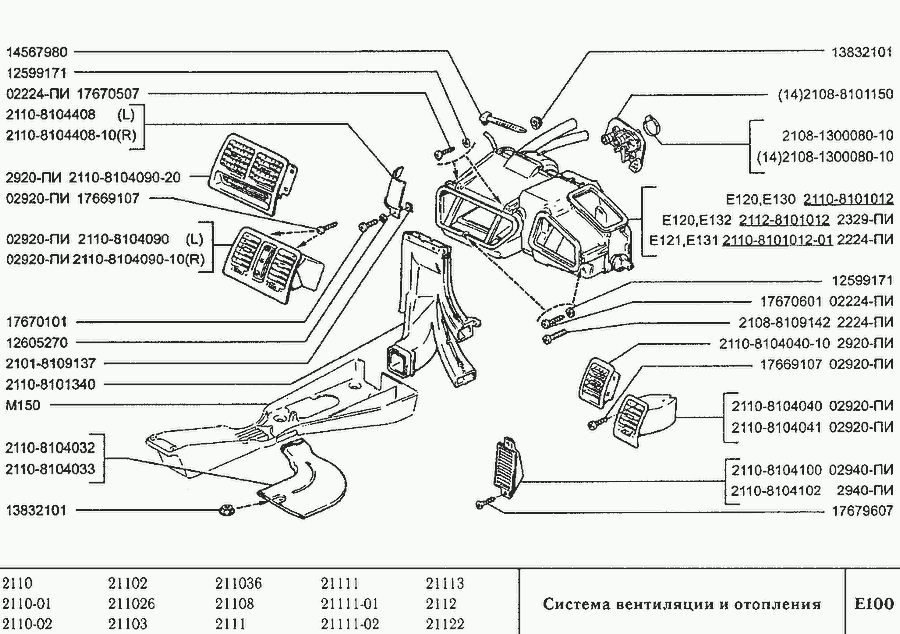 14567980
12599171
02224-ПИ 17670507
2110-8104408 (L)
2110-8104408-10(R)
2920-ПИ 2110-8104090-20
02920-ПИ 17669107
02920-ПИ 2110-8104090 (L)
02920-ПИ 2110-8104090-10(R)
17670101
12605270
2101-8109137
2110-8101340
M150
2110-8104032
2110-8104033
13832101

13832101
(14)2108-8101150
2108-1300080-10
(14)2108-1300080-10
E120,E130 2110-8101012
E120,E132 2112-8101012 2329-ПИ
E121,E131 2110-8101012-01 2224-ПИ
12599171
17670601 02224-ПИ
2108-8109142 2224-ПИ
2110-8104040-10 2920-ПИ
17669107 02920-ПИ
2110-8104040 02920-ПИ
2110-8104041 02920-ПИ
2110-8104100 02940-ПИ
2110-8104102 2940-ПИ
17679607

| 2110 | 21102 | 211036 | 21111 | 21113 |
|---|---|---|---|---|
| 2110-01 | 211026 | 21108 | 21111-01 | 2112 |
| 2110-02 | 21103 | 2111 | 21111-02 | 21122 |

Система вентиляции и отопления

E100