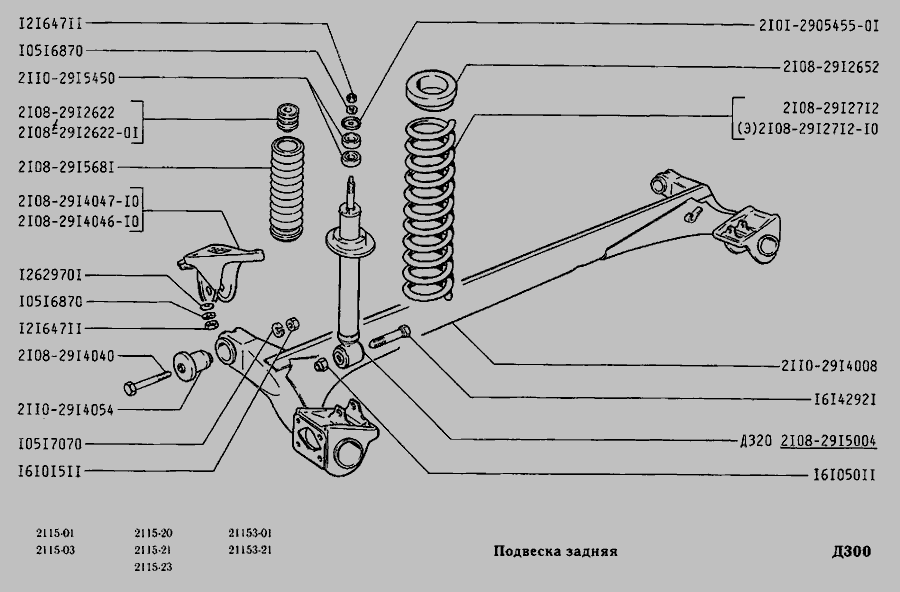 I2I647II
I05I6870
2II0-29I5450
2I08-29I2622
2I08-29I2622-0I
2I08-29I568I
2I08-29I4047-I0
2I08-29I4046-I0
I262970I
I05I6870
I2I647II
2I08-29I4040
2II0-29I4054
I05I7070
I6I0I5II

2I0I-2905455-0I
2I08-29I2652
2I08-29I27I2
(Э)2I08-29I27I2-I0
2II0-29I4008
I6I4292I
Д320 2I08-29I5004
I6I050II

2115-01
2115-03
2115-20
2115-21
2115-23
21153-01
21153-21

Подвеска задняя

Д300