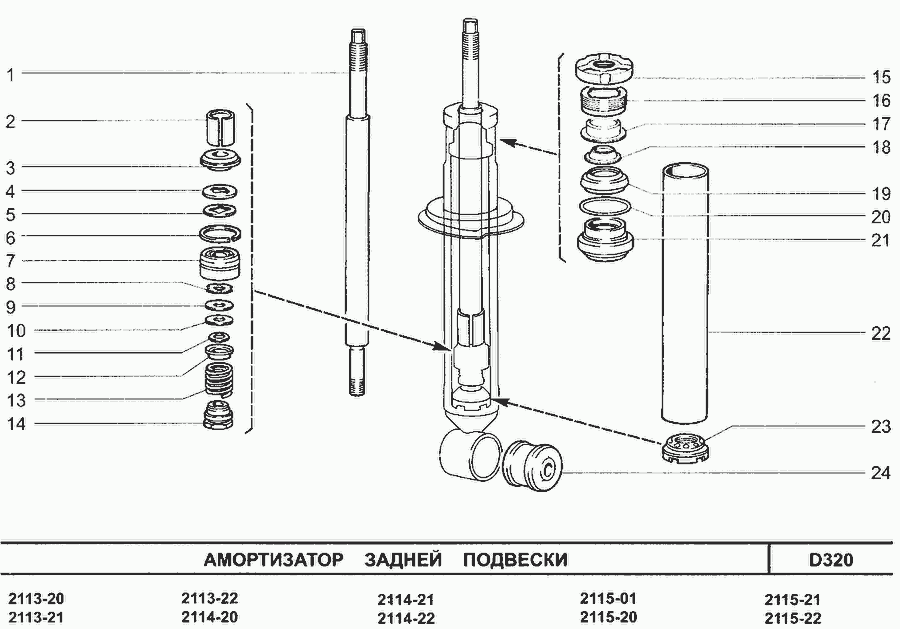 1
2
3
4
5
6
7
8
9
10
11
12
13
14

15
16
17
18
19
20
21
22
23
24

АМОРТИЗАТОР ЗАДНЕЙ ПОДВЕСКИ

D320

2113-20
2113-21

2113-22
2114-20

2114-21
2114-22

2115-01
2115-20

2115-21
2115-22