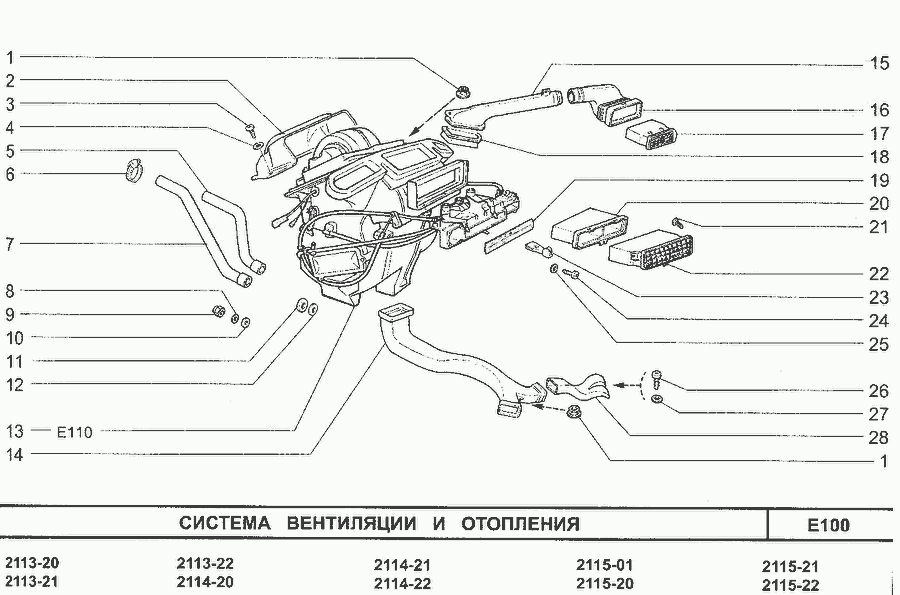 1
2
3
4
5
6
7
8
9
10
11
12
13 E110
14

15
16
17
18
19
20
21
22
23
24
25
26
27
28
1

| СИСТЕМА ВЕНТИЛЯЦИИ И ОТОПЛЕНИЯ | E100 |
|---|---|

2113-20
2113-21

2113-22
2114-20

2114-21
2114-22

2115-01
2115-20

2115-21
2115-22