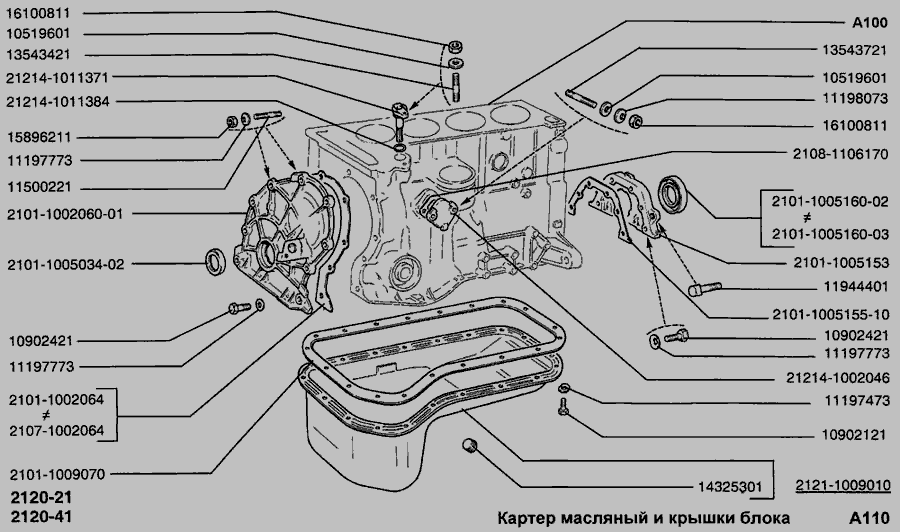 16100811
10519601
13543421
21214-1011371
21214-1011384
15896211
11197773
11500221
2101-1002060-01
2101-1005034-02
10902421
11197773
2101-1002064
≠
2107-1002064
2101-1009070
2120-21
2120-41
A100
13543721
10519601
11198073
16100811
2108-1106170
2101-1005160-02
≠
2101-1005160-03
2101-1005153
11944401
2101-1005155-10
10902421
11197773
21214-1002046
11197473
10902121
14325301
2121-1009010
Картер масляный и крышки блока
A110