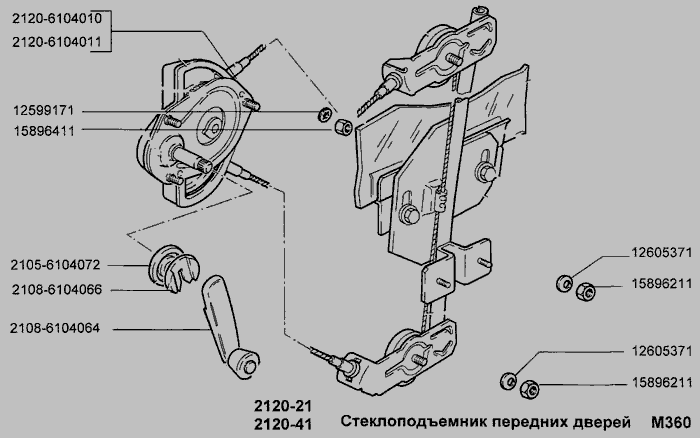 2120-6104010
2120-6104011
12599171
15896411
2105-6104072
2108-6104066
2108-6104064
12605371
15896211
12605371
15896211

2120-21
2120-41

Стеклоподъемник передних дверей M360