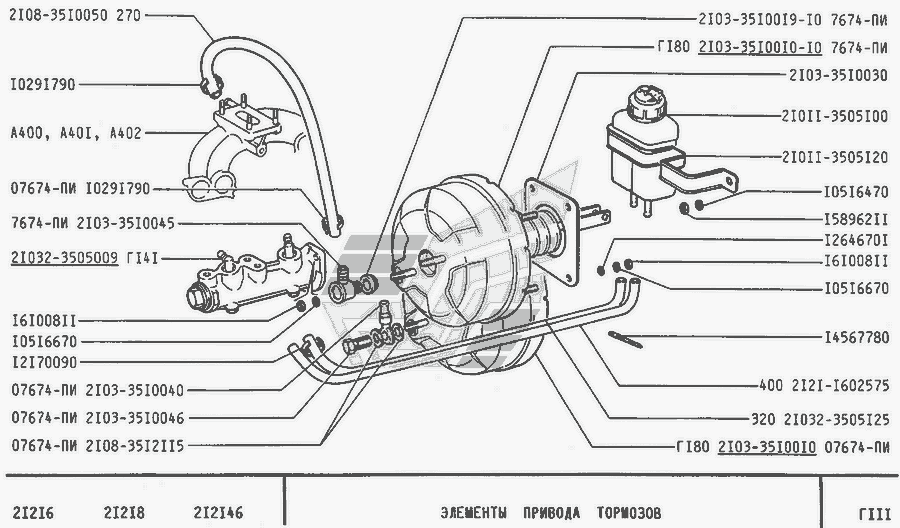 2I08-35I0050 270

I029I790

A400, A40I, A402

07674-ПИ I029I790

7674-ПИ 2I03-35I0045

2I032-3505009 ГI4I

I6I008II

I05I6670

I2I70090

07674-ПИ 2I03-35I0040

07674-ПИ 2I03-35I0046

07674-ПИ 2I08-35I2II5

2I03-35I00I9-I0 7674-ПИ

ГI80 2I03-35I00I0-I0 7674-ПИ

2I03-35I0030

2I0II-3505I00

2I0II-3505I20

I05I6470

I58962II

I264670I

I6I008II

I05I6670

I4567780

400 2I2I-I602575

320 2I032-3505I25

ГI80 2I03-35I00I0 07674-ПИ

2I2I6 2I2I8 2I2I46

ЭЛЕМЕНТЫ ПРИВОДА ТОРМОЗОВ

ГIII