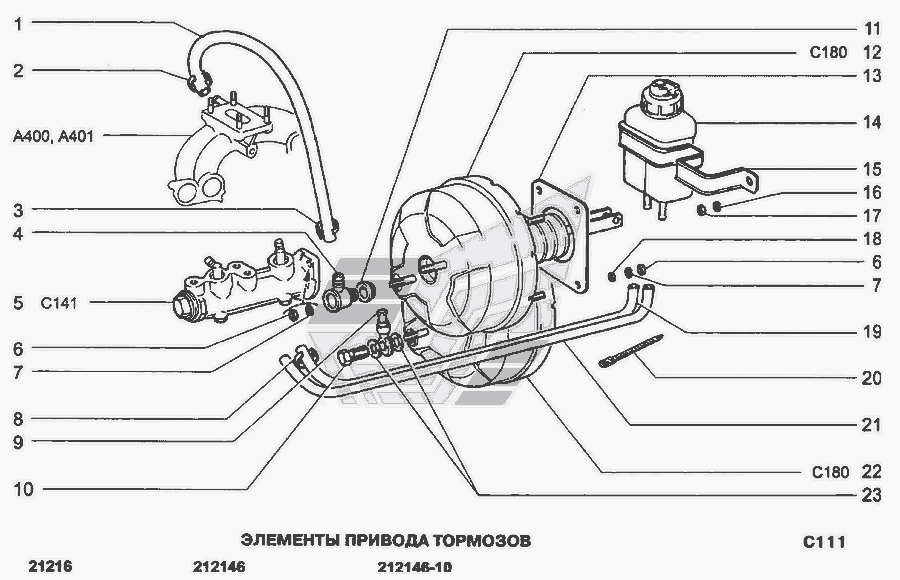 1
2
A400, A401
3
4
5 C141
6
7
8
9
10
11
C180 12
13
14
15
16
17
18
6
7
19
20
21
C180 22
23

ЭЛЕМЕНТЫ ПРИВОДА ТОРМОЗОВ

C111

21216 212146 212146-10