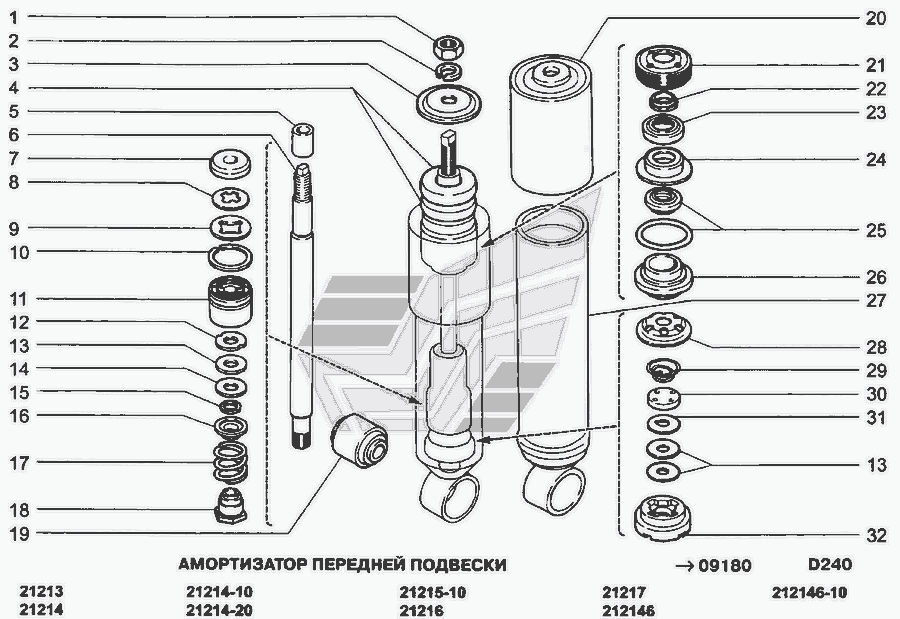 1
2
3
4
5
6
7
8
9
10
11
12
13
14
15
16
17
18
19

20
21
22
23
24
25
26
27
28
29
30
31
13
32

АМОРТИЗАТОР ПЕРЕДНЕЙ ПОДВЕСКИ

→ 09180

D240

21213
21214

21214-10
21214-20

21215-10
21216

21217
212146

212146-10