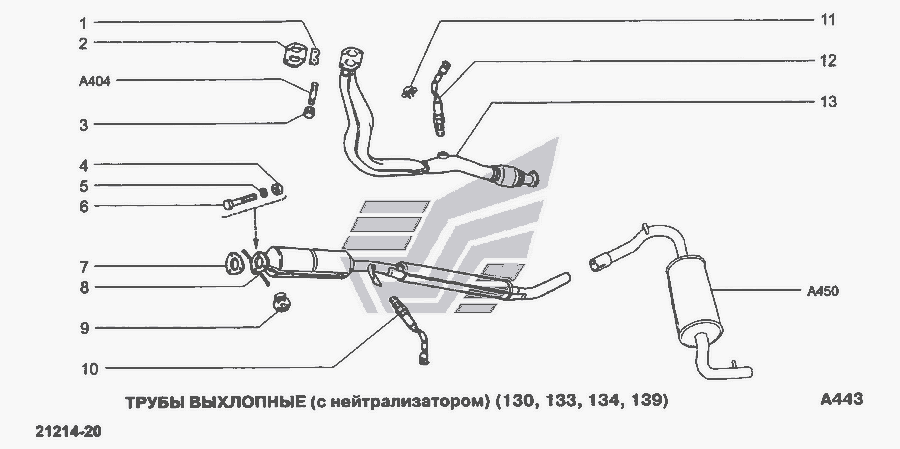 1
2
A404
3
4
5
6
7
8
9
10
11
12
13
A450

ТРУБЫ ВЫХЛОПНЫЕ (с нейтрализатором) (130, 133, 134, 139)

A443

21214-20