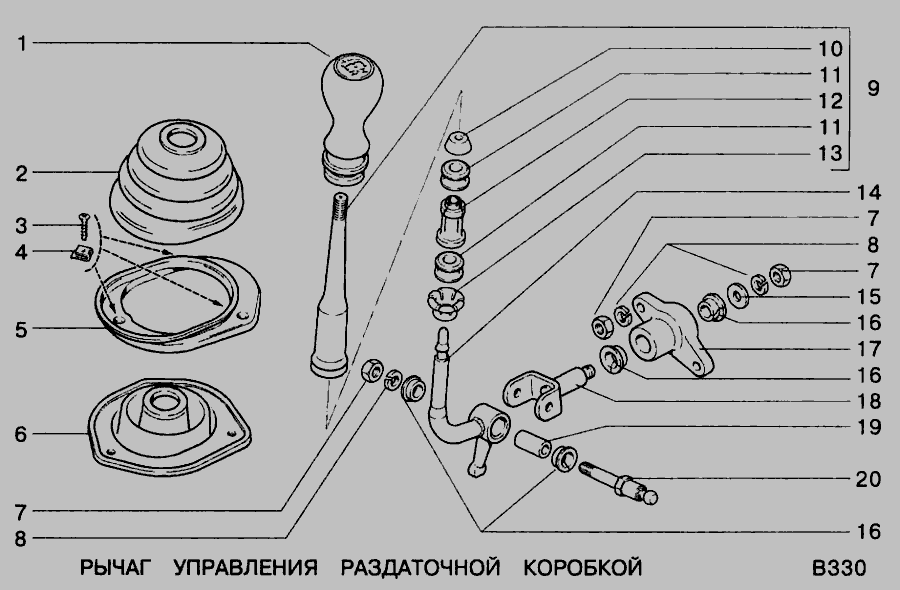 1
2
3
4
5
6
7
8
10
11
12
11
13
9
14
7
8
7
15
16
17
16
18
19
20
16

РЫЧАГ УПРАВЛЕНИЯ РАЗДАТОЧНОЙ КОРОБКОЙ

В330