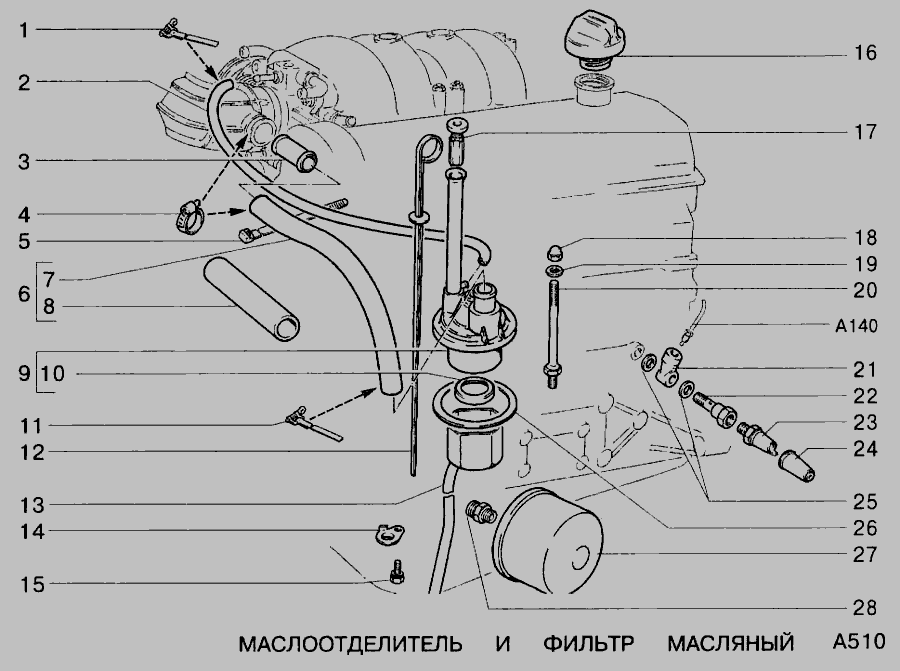 1
2
3
4
5
6
7
8
9
10
11
12
13
14
15
16
17
18
19
20
A140
21
22
23
24
25
26
27
28

МАСЛООТДЕЛИТЕЛЬ И ФИЛЬТР МАСЛЯНЫЙ A510