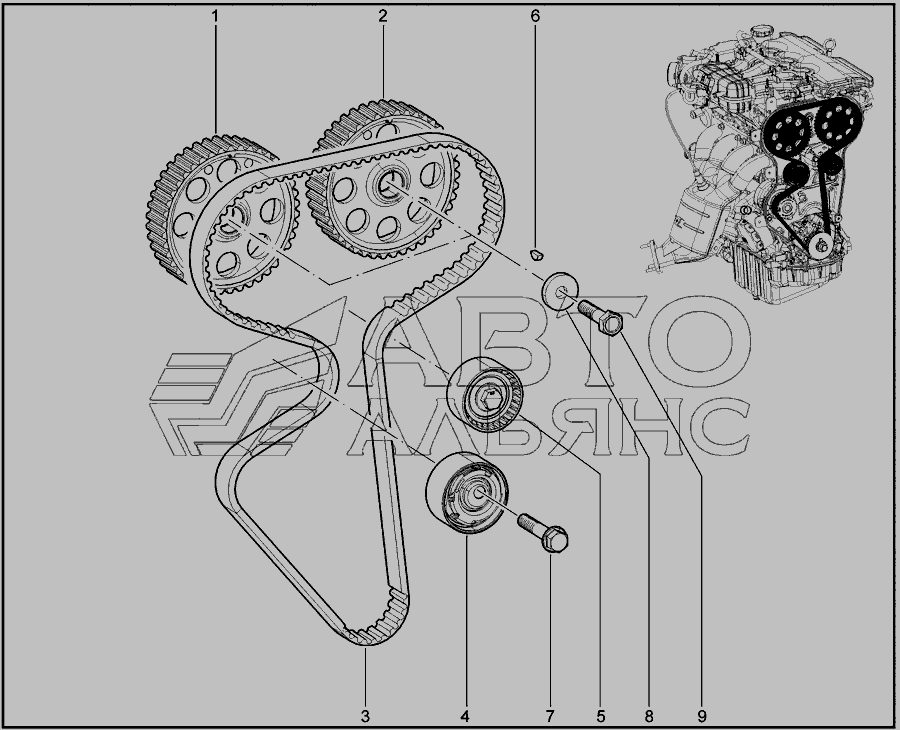 1
2
6
АВТО
АЛЬЯНС
3
4
7
5
8
9