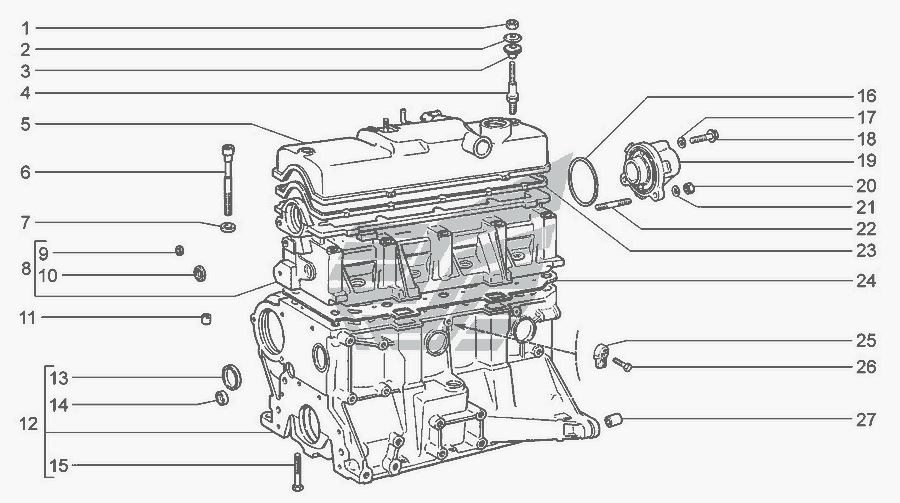 1
2
3
4
5
6
7
8
9
10
11
12
13
14
15
16
17
18
19
20
21
22
23
24
25
26
27