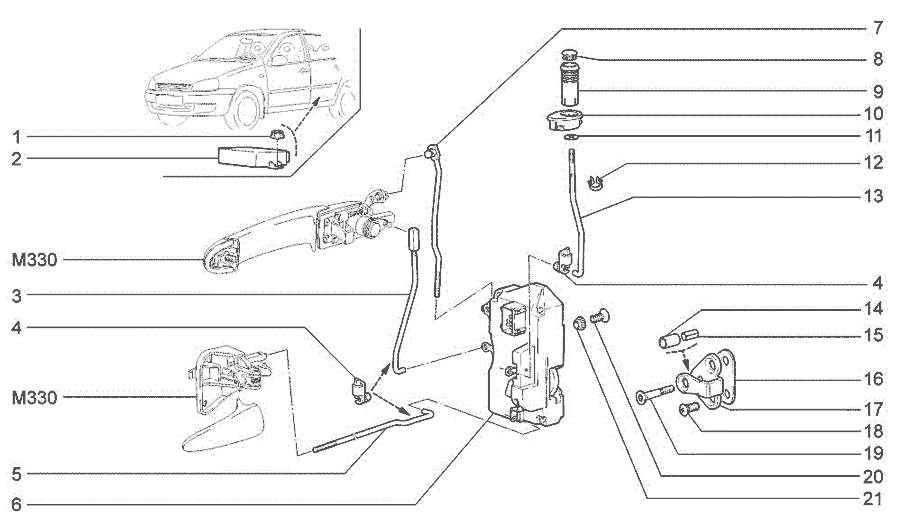 1
2
M330
3
4
M330
5
6
7
8
9
10
11
12
13
4
14
15
16
17
18
19
20
21