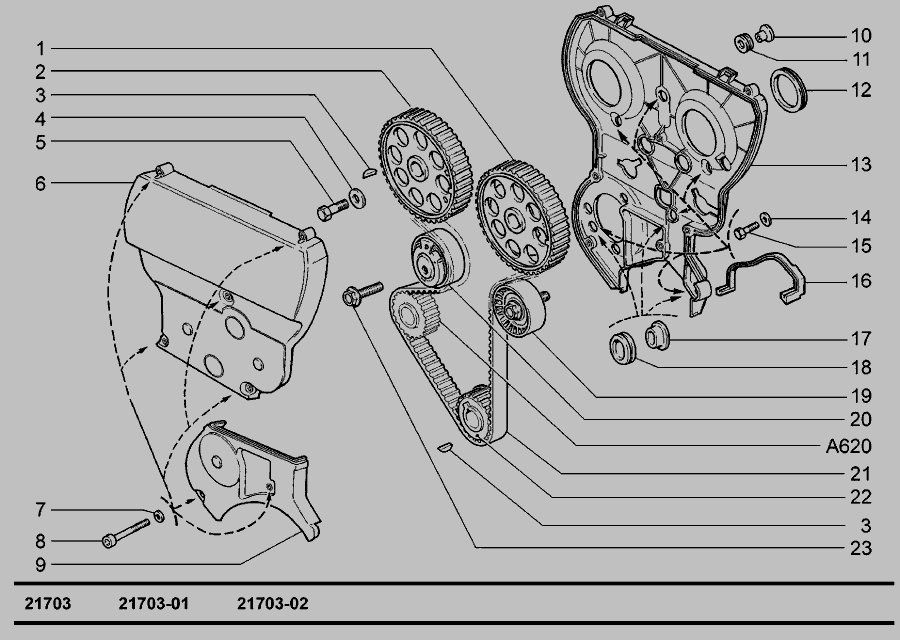 1
2
3
4
5
6
7
8
9
10
11
12
13
14
15
16
17
18
19
20
A620
21
22
3
23

21703 21703-01 21703-02