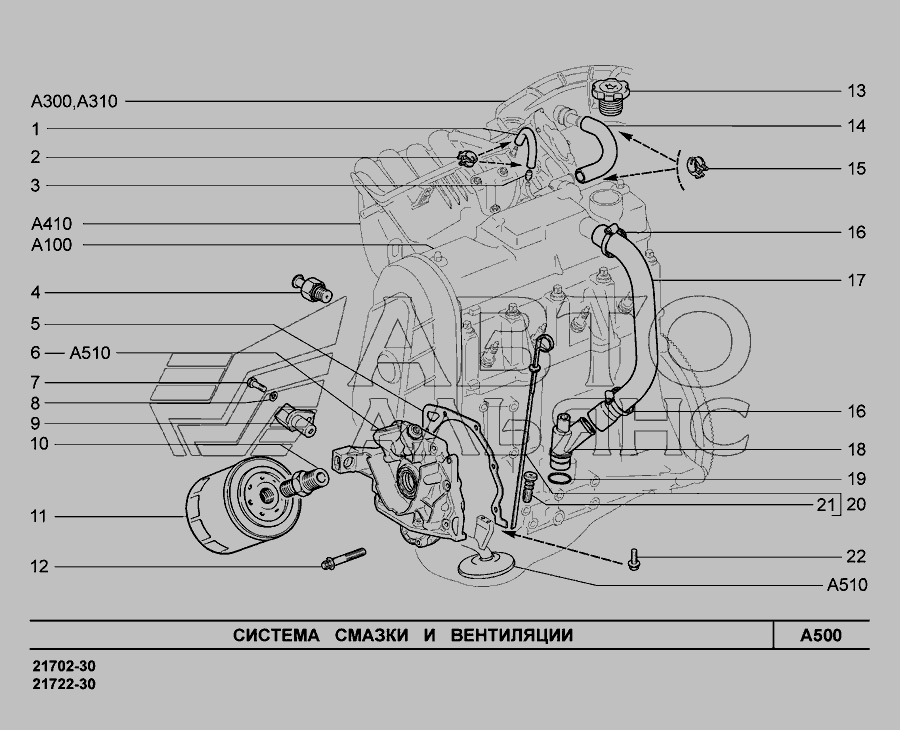 A300,A310
1
2
3
A410
A100
4
5
6 — A510
7
8
9
10
11
12
13
14
15
16
17
16
18
19
21 20
22
A510
АВТО
АЛЬЯНС

СИСТЕМА СМАЗКИ И ВЕНТИЛЯЦИИ
A500

21702-30
21722-30