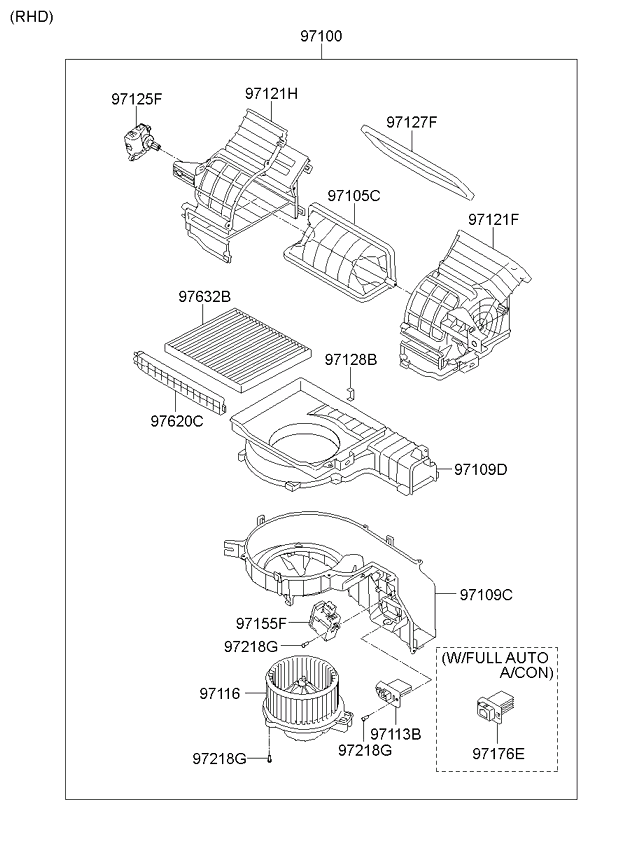 (RHD)

97100

97125F

97121H

97127F

97105C

97121F

97632B

97128B

97620C

97109D

97109C

97155F

97218G

97116

97113B

97218G

97218G

(W/FULL AUTO A/CON)

97176E