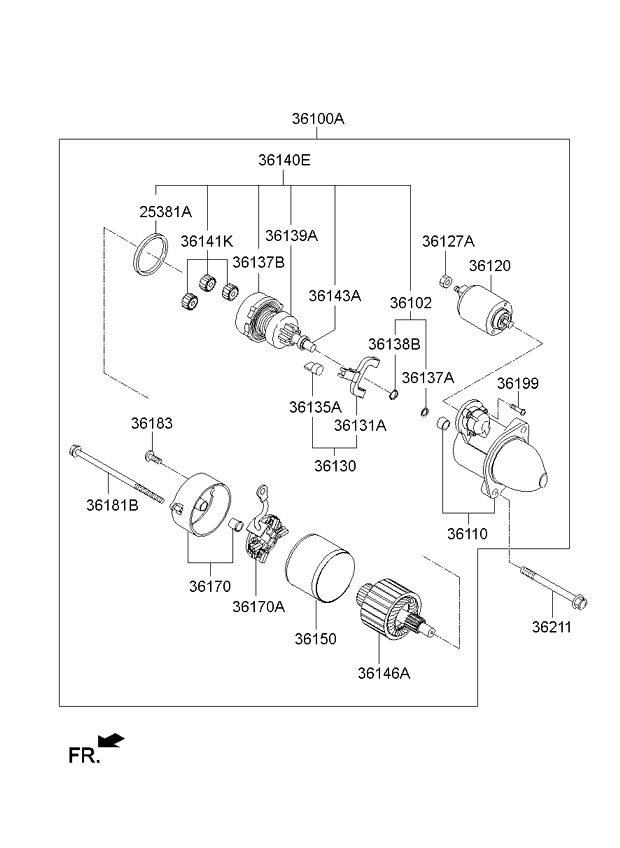 36100A
36140E
25381A
36141K
36139A
36137B
36143A
36127A
36120
36102
36138B
36137A
36199
36135A
36131A
36130
36183
36181B
36110
36170
36170A
36150
36146A
36211
FR.