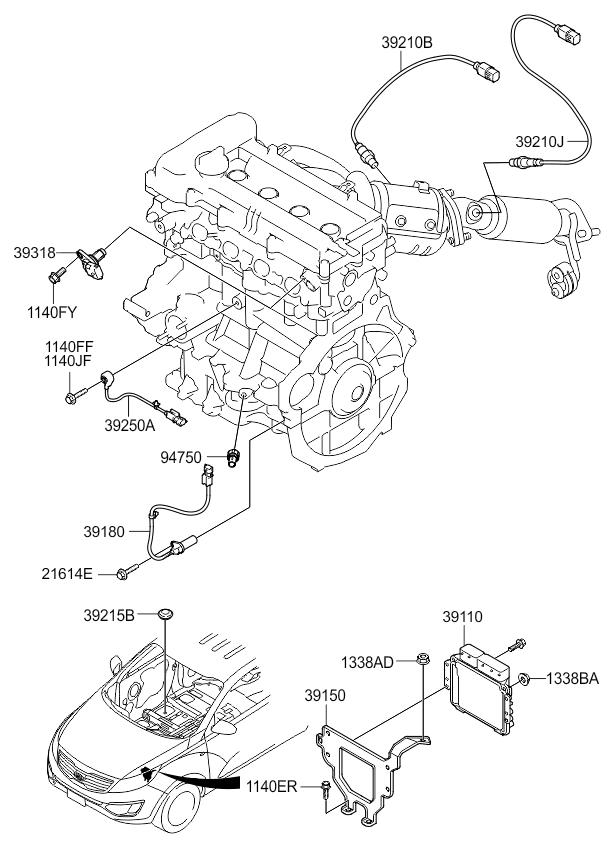 39210B

39210J

39318

1140FY

1140FF
1140JF

39250A

94750

39180

21614E

39215B

39110

1338AD

1338BA

39150

1140ER