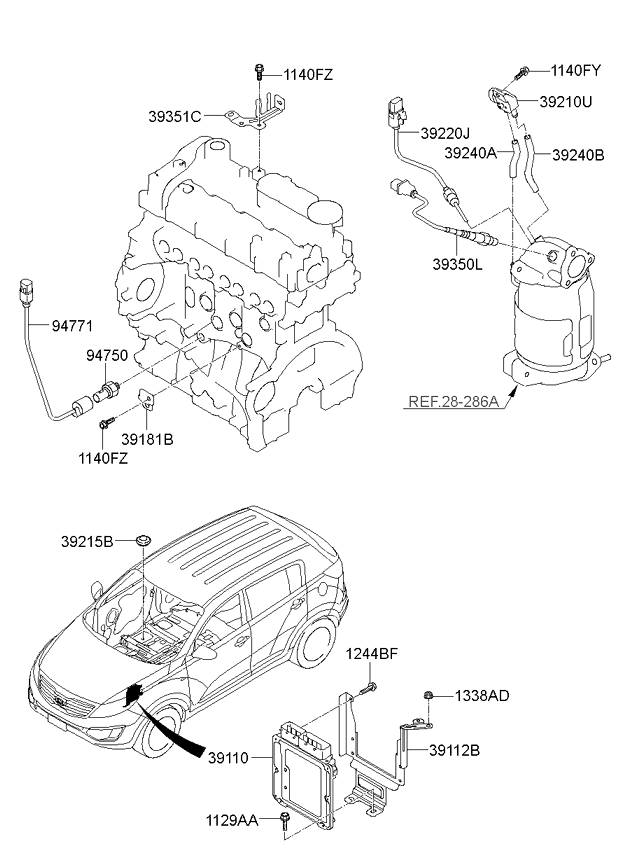 1140FZ
39351C
1140FY
39210U
39220J
39240A
39240B
39350L
94771
94750
39181B
1140FZ
REF.28-286A
39215B
1244BF
1338AD
39110
39112B
1129AA