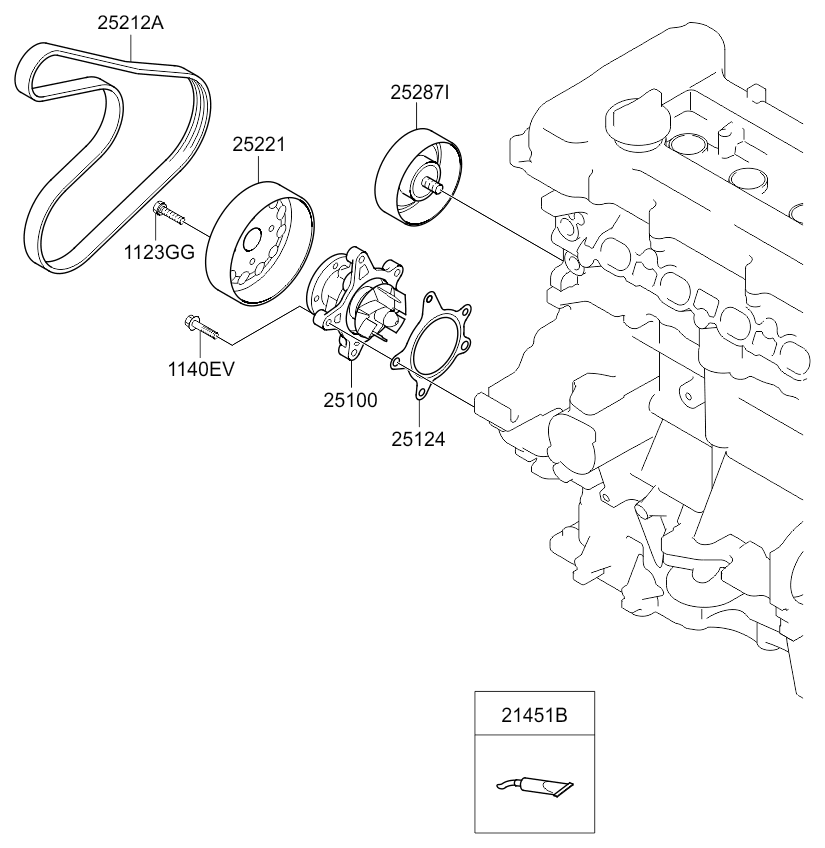 25212A
25287I
25221
1123GG
1140EV
25100
25124
21451B