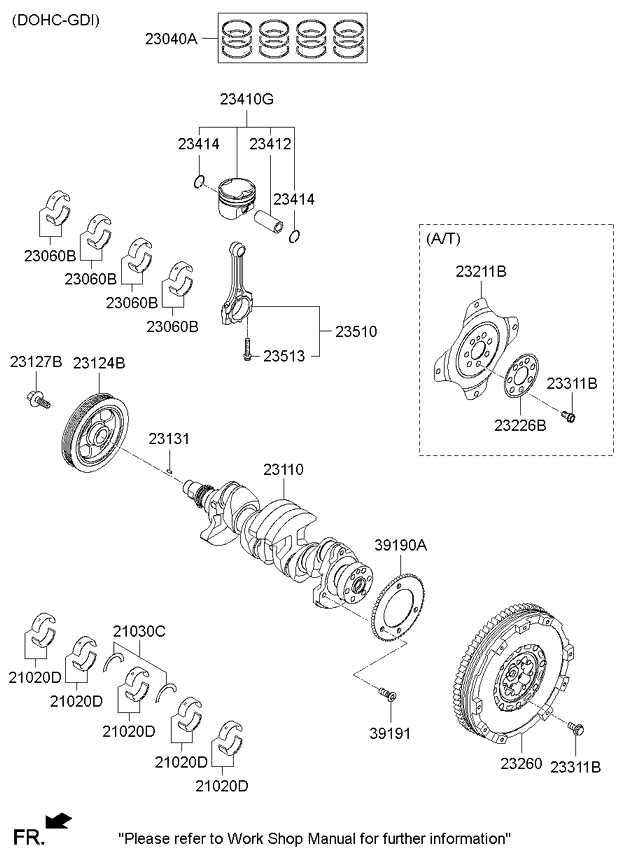 (DOHC-GDI)

23040A

23410G

23414

23412

23414

23060B

23060B

23060B

23060B

23510

23513

(A/T)

23211B

23311B

23226B

23127B

23124B

23131

23110

39190A

21030C

21020D

21020D

21020D

21020D

21020D

39191

23260

23311B

FR.

"Please refer to Work Shop Manual for further information"