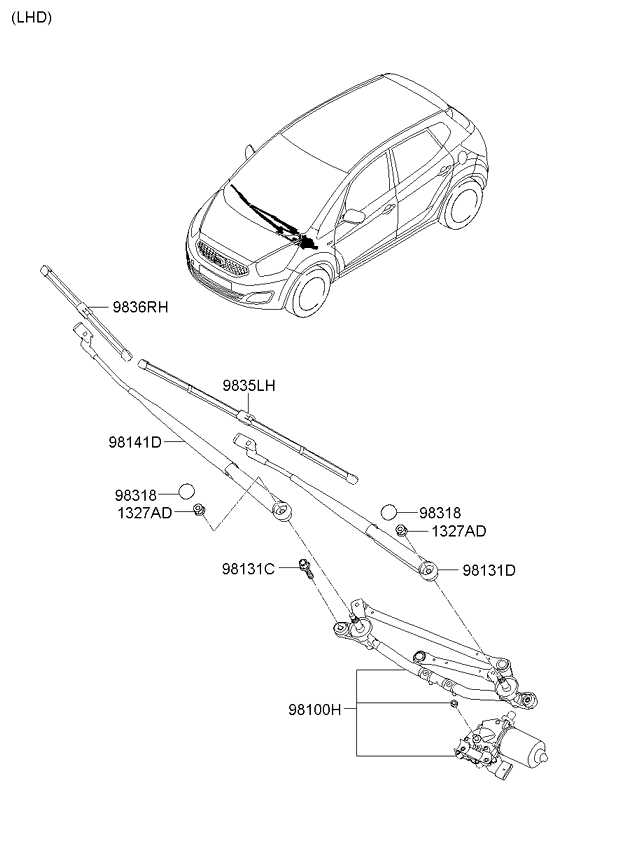 (LHD)

9836RH

9835LH

98141D

98318

1327AD

98318

1327AD

98131C

98131D

98100H