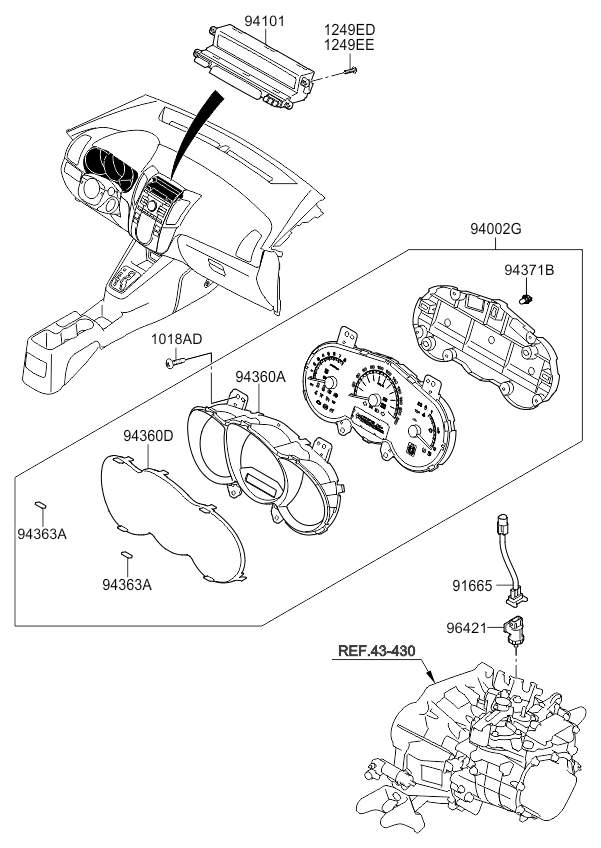 94101
1249ED
1249EE
94002G
94371B
1018AD
94360A
94360D
94363A
94363A
91665
96421
REF.43-430