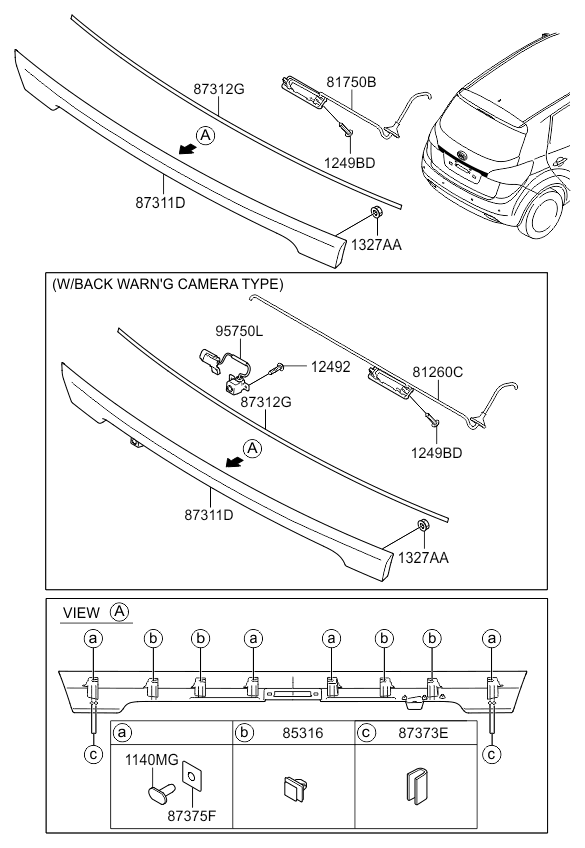 87312G
81750B
A
1249BD
87311D
1327AA

(W/BACK WARN'G CAMERA TYPE)
95750L
12492
81260C
87312G
A
1249BD
87311D
1327AA

VIEW A
a b b a a b b a
c c

| a | b 85316 | c 87373E |
|---|---|---|
| 1140MG 87375F | | |