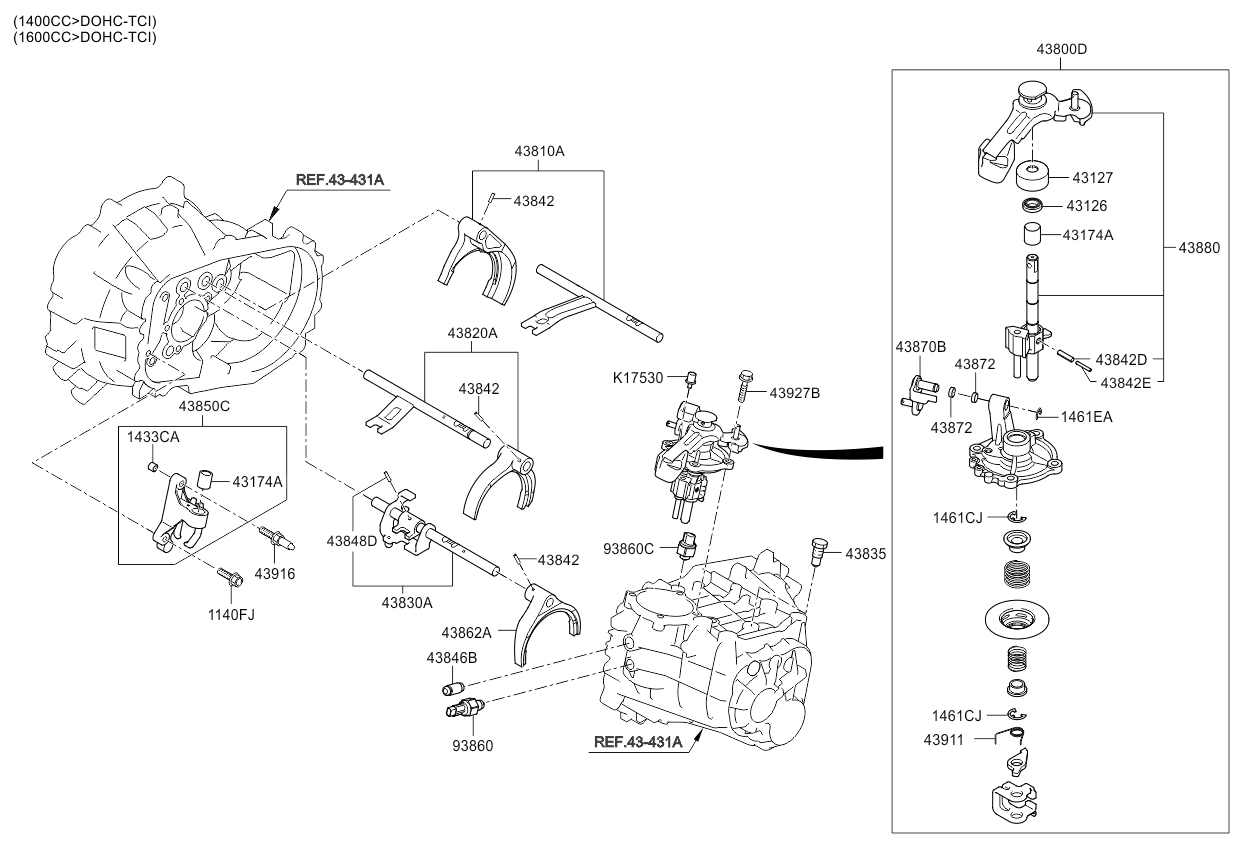 (1400CC>DOHC-TCI)
(1600CC>DOHC-TCI)

REF.43-431A

43810A
43842
43820A
43842
43850C
1433CA
43174A
43916
1140FJ
43848D
43830A
43842
43862A
43846B
93860
K17530
43927B
93860C
43835
REF.43-431A

43800D
43127
43126
43174A
43880
43870B
43872
43872
43842D
43842E
1461EA
1461CJ
1461CJ
43911